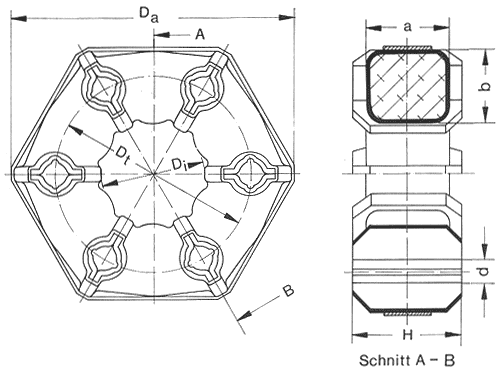 $D_a$

A

$D_t$

$D_i$

B

a

b

d

H

Schnitt A – B